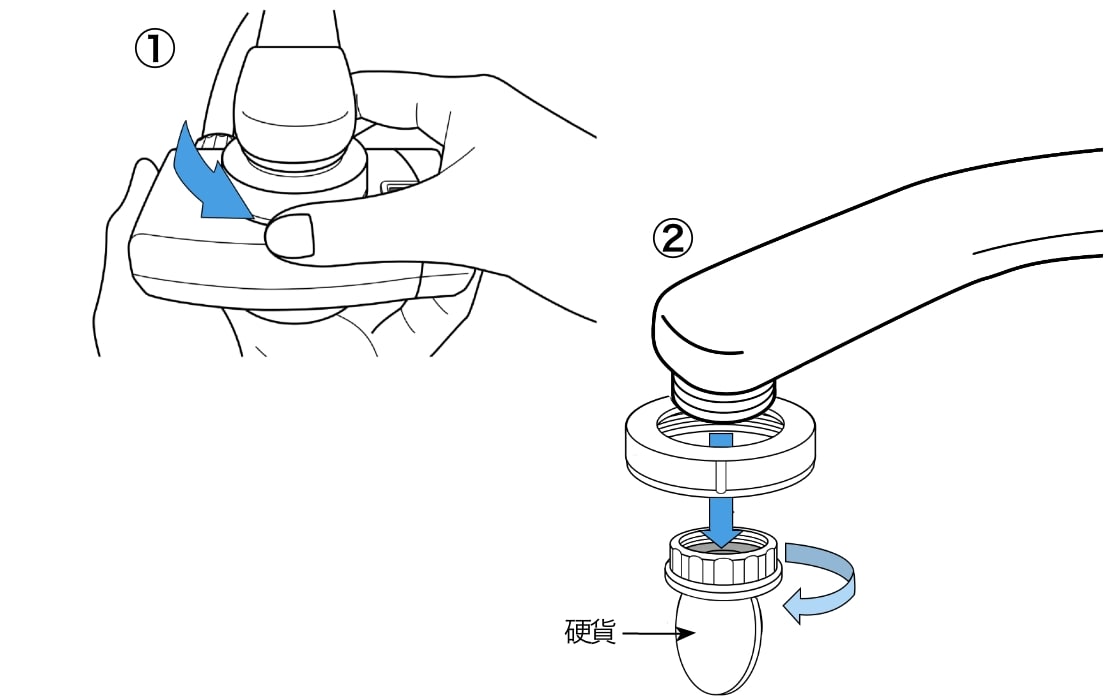 ①

②

硬貨