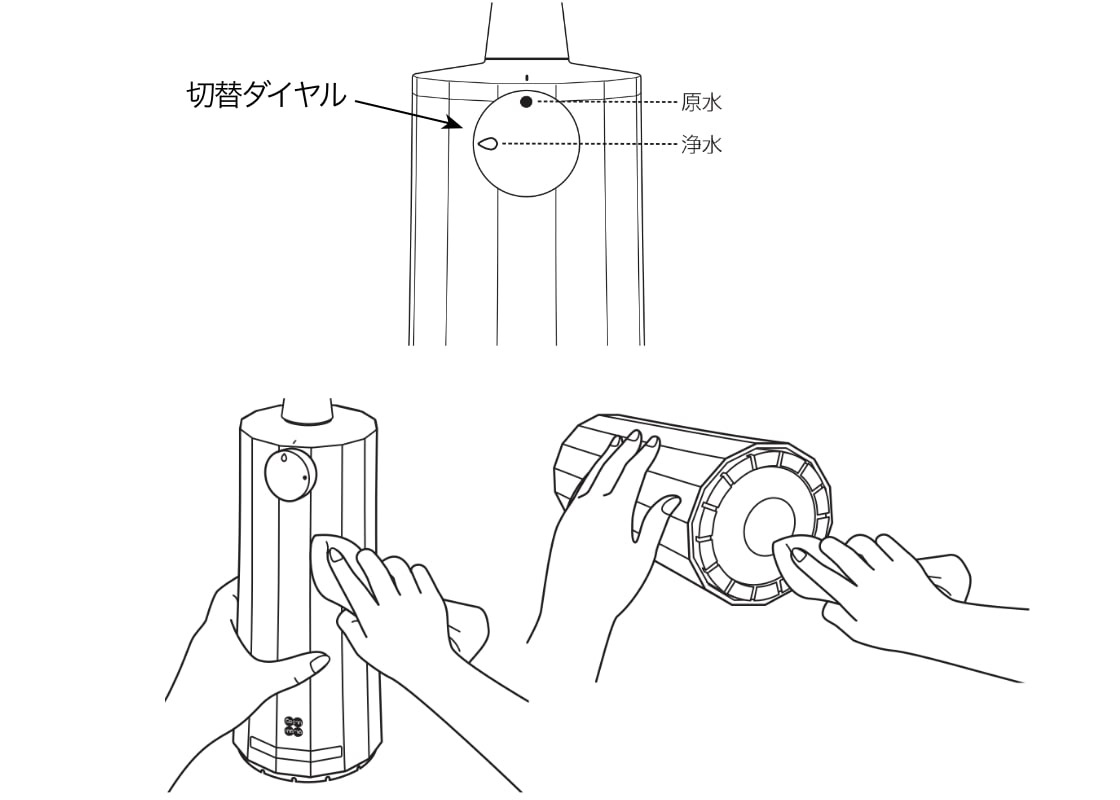 切替ダイヤル
原水
浄水